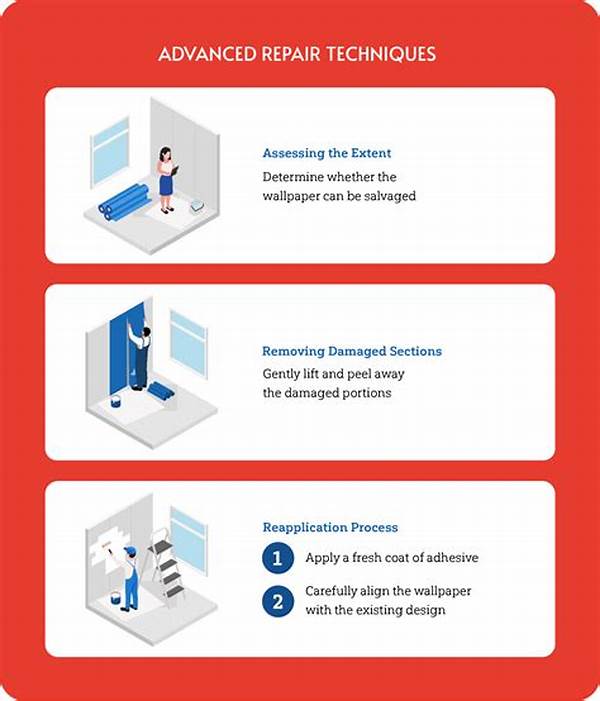 ADVANCED REPAIR TECHNIQUES

Assessing the Extent
Determine whether the wallpaper can be salvaged

Removing Damaged Sections
Gently lift and peel away the damaged portions

Reapplication Process
1 Apply a fresh coat of adhesive
2 Carefully align the wallpaper with the existing design