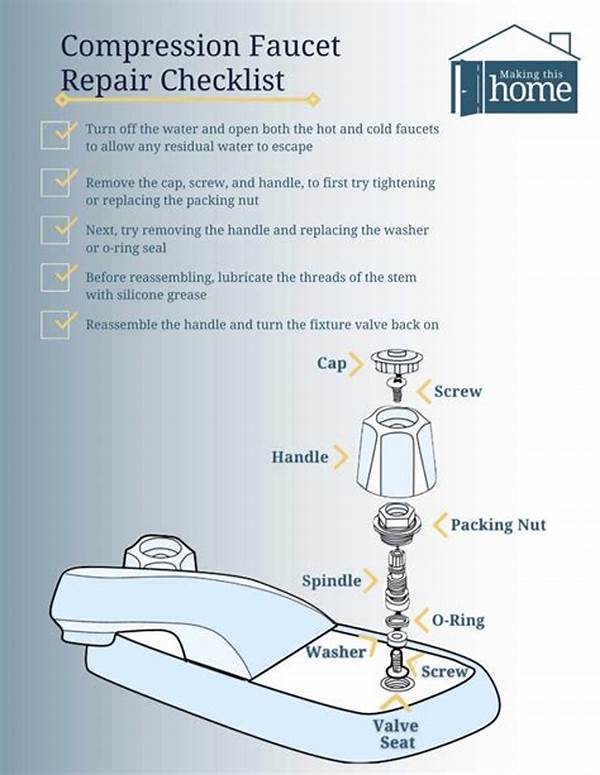 Compression Faucet Repair Checklist

Making this home

Turn off the water and open both the hot and cold faucets to allow any residual water to escape

Remove the cap, screw, and handle, to first try tightening or replacing the packing nut

Next, try removing the handle and replacing the washer or o-ring seal

Before reassembling, lubricate the threads of the stem with silicone grease

Reassemble the handle and turn the fixture valve back on

Cap

Screw

Handle

Packing Nut

Spindle

O-Ring

Washer

Screw

Valve Seat